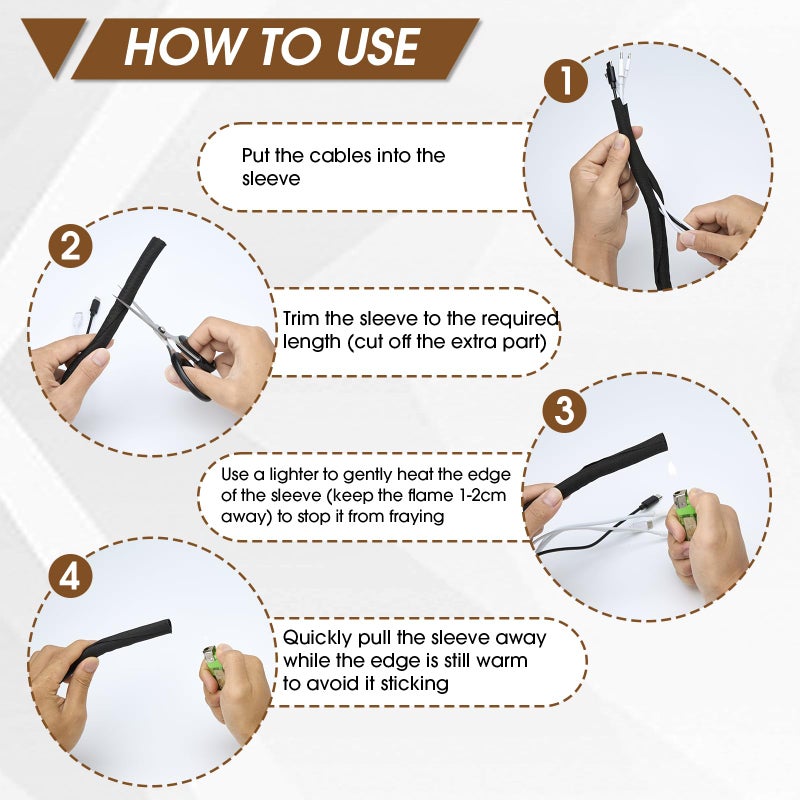 HOW TO USE

1

Put the cables into the sleeve

2

Trim the sleeve to the required length (cut off the extra part)

3

Use a lighter to gently heat the edge of the sleeve (keep the flame 1-2cm away) to stop it from fraying

4

Quickly pull the sleeve away while the edge is still warm to avoid it sticking